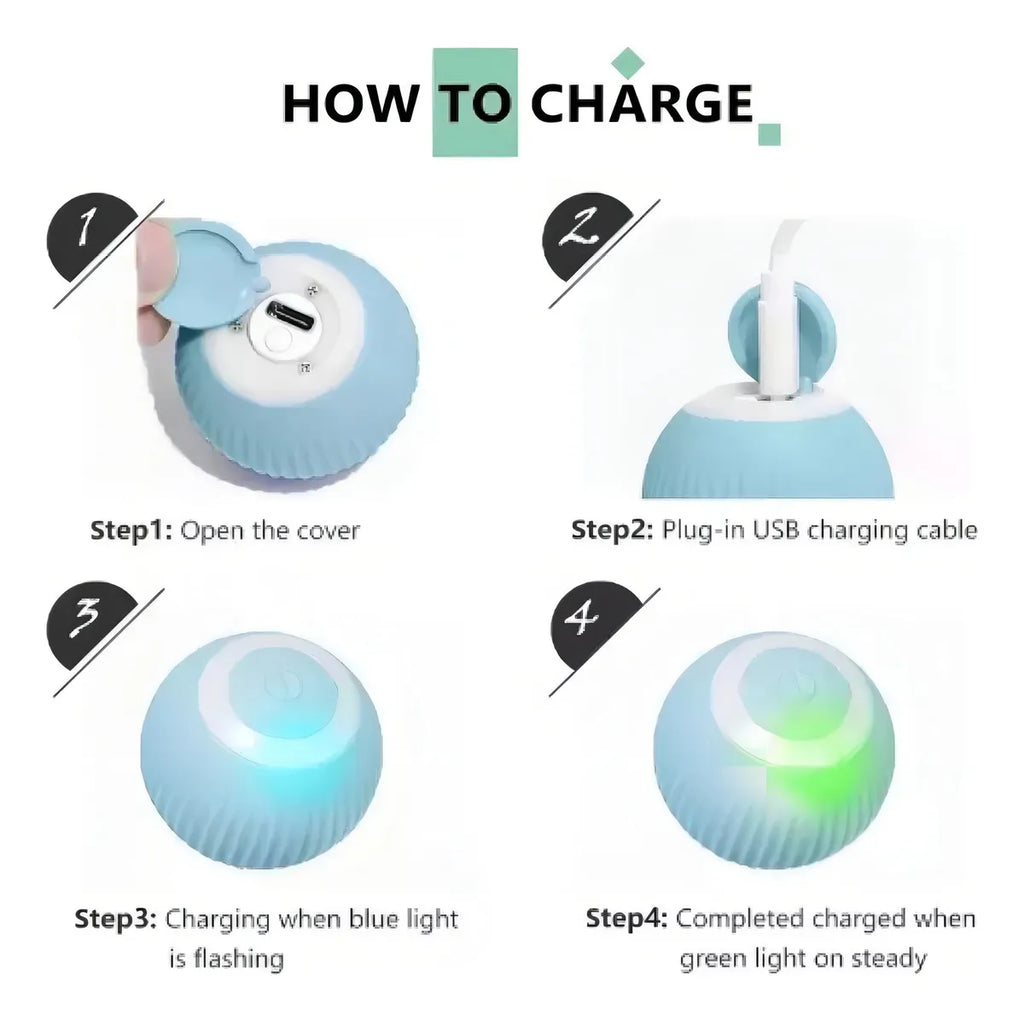 HOW TO CHARGE

1

Step1: Open the cover

2

Step2: Plug-in USB charging cable

3

Step3: Charging when blue light is flashing

4

Step4: Completed charged when green light on steady